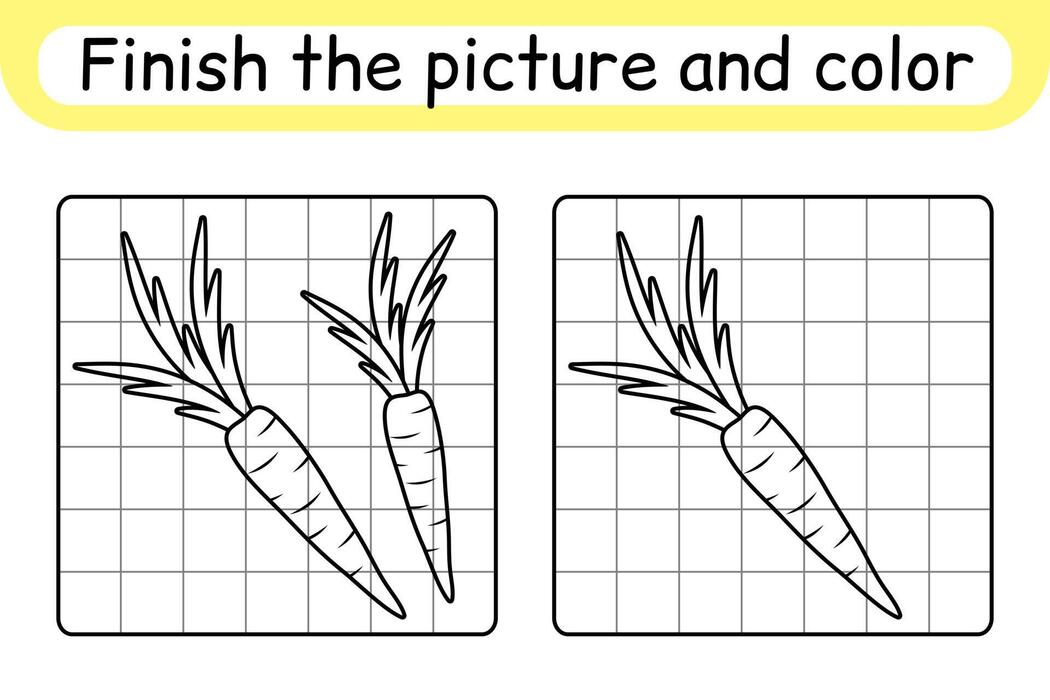 Finish the picture and color