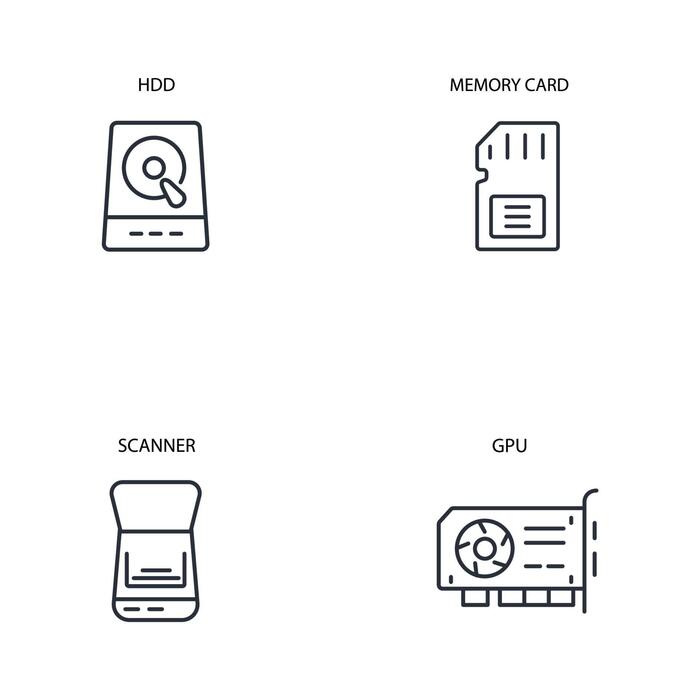 HDD

MEMORY CARD

SCANNER

GPU