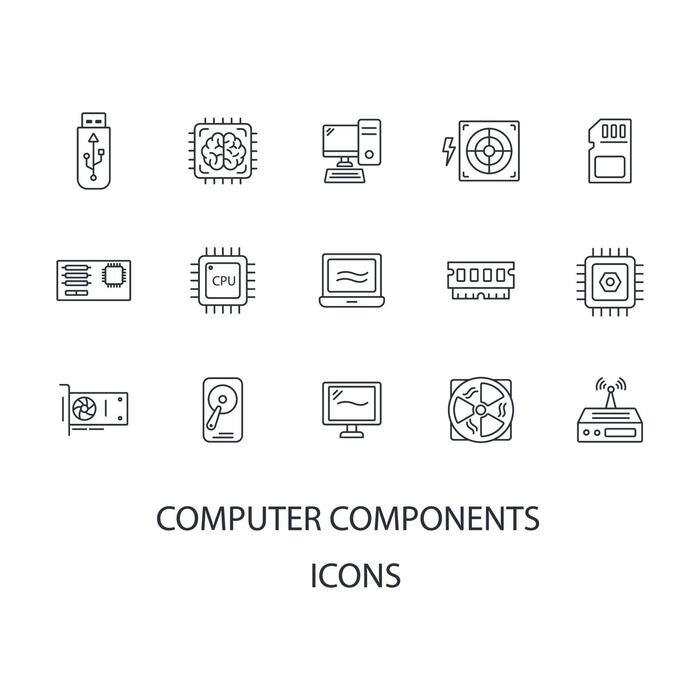 CPU

COMPUTER COMPONENTS

ICONS