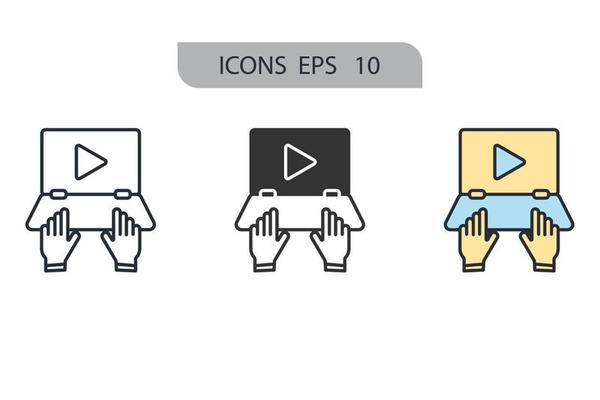 ICONS EPS 10