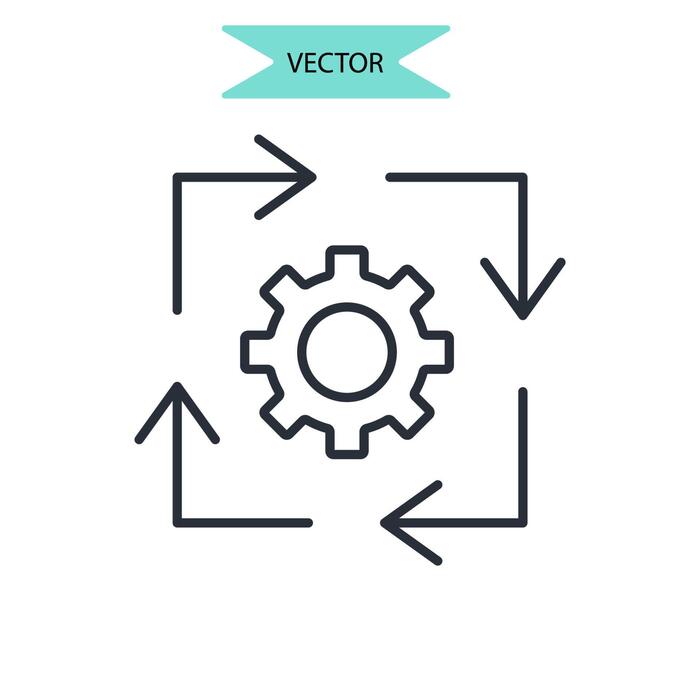 VECTOR