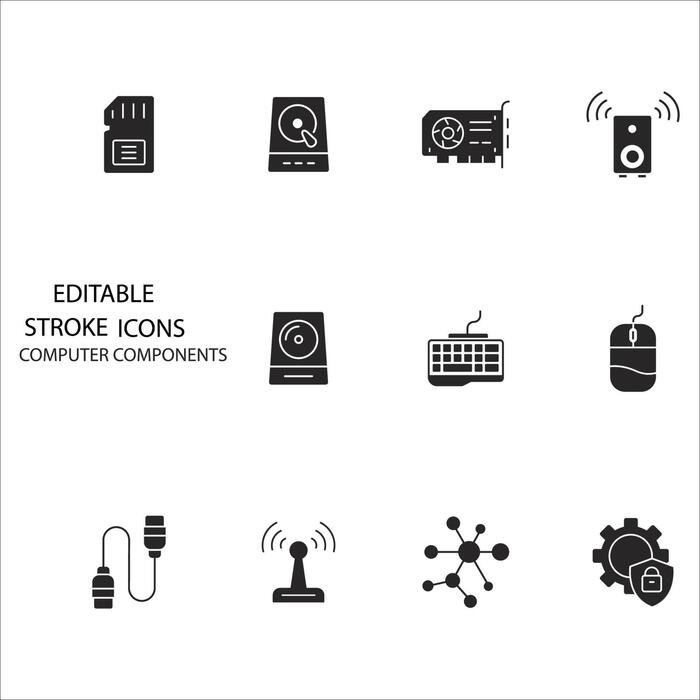 EDITABLE
STROKE ICONS
COMPUTER COMPONENTS