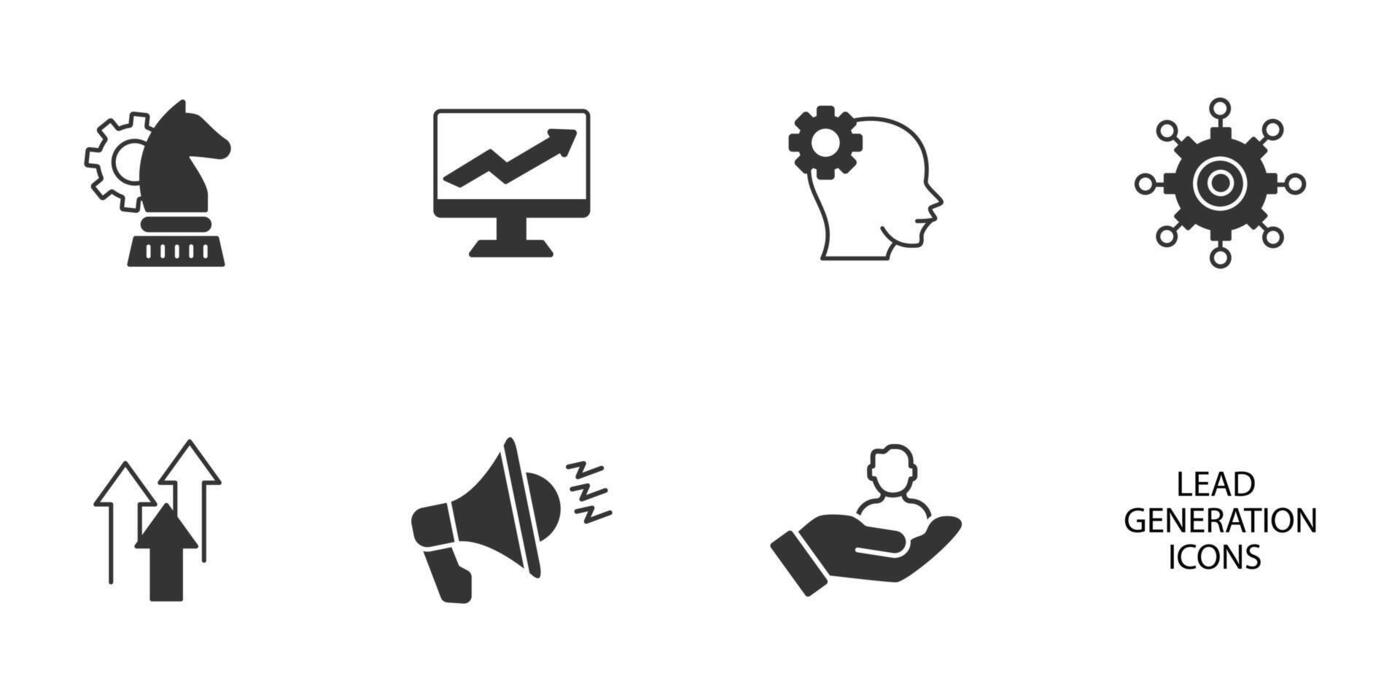 LEAD GENERATION ICONS