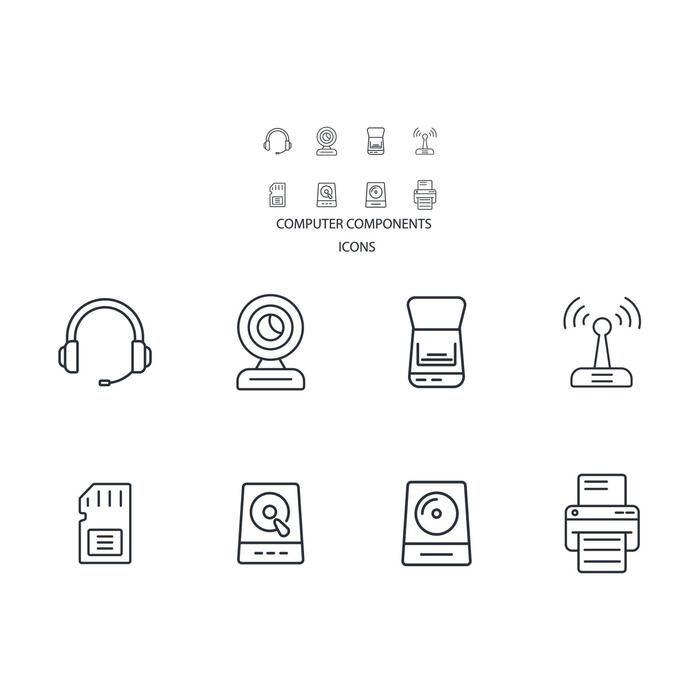 COMPUTER COMPONENTS
ICONS