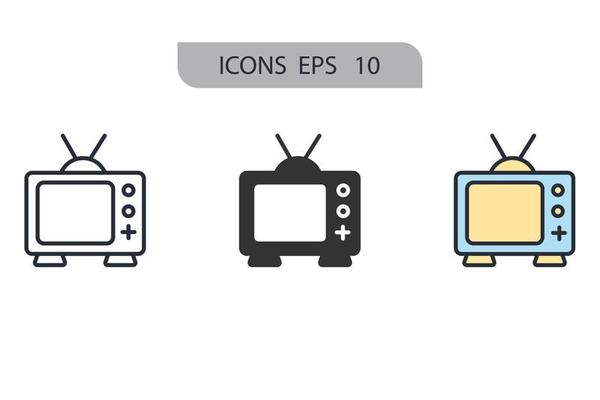 ICONS EPS 10