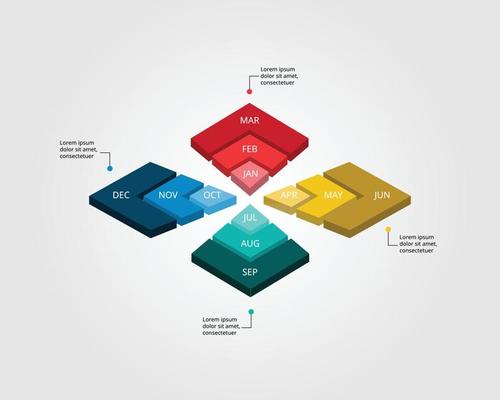 Lorem ipsum dolor sit amet, consectetuer

MAR
FEB
JAN

Lorem ipsum dolor sit amet, consectetuer

DEC
NOV
OCT

APR
MAY
JUN

Lorem ipsum dolor sit amet, consectetuer

JUL
AUG
SEP

Lorem ipsum dolor sit amet, consectetuer