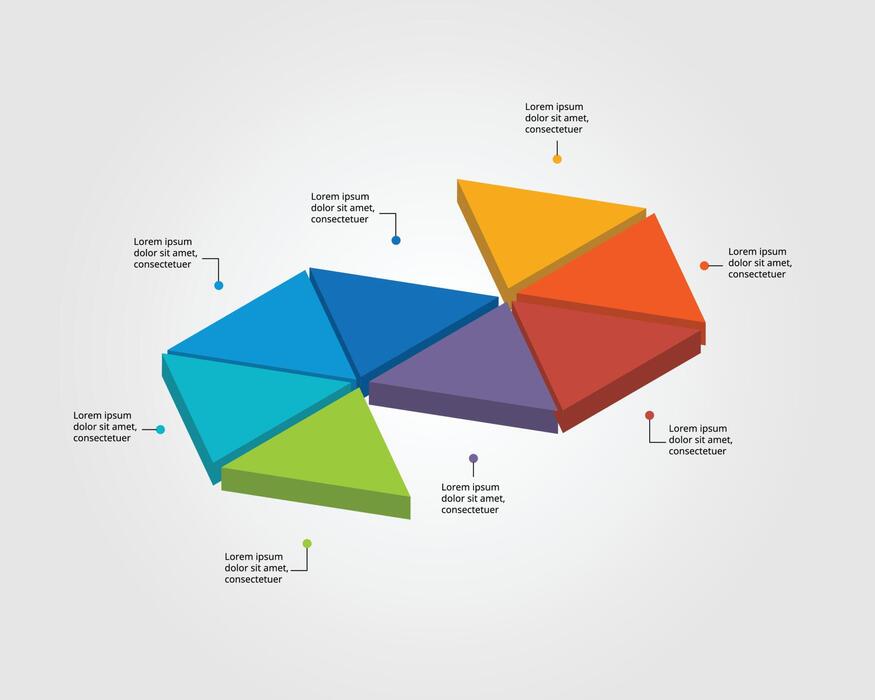 Lorem ipsum dolor sit amet, consectetuer

Lorem ipsum dolor sit amet, consectetuer

Lorem ipsum dolor sit amet, consectetuer

Lorem ipsum dolor sit amet, consectetuer

Lorem ipsum dolor sit amet, consectetuer

Lorem ipsum dolor sit amet, consectetuer

Lorem ipsum dolor sit amet, consectetuer

Lorem ipsum dolor sit amet, consectetuer