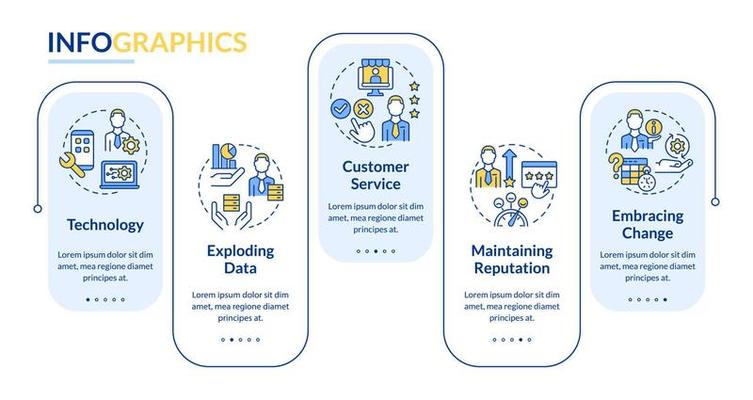 INFOGRAPHICS

Technology

Lorem ipsum dolor sit dim amet, mea regione diamet principes at.

Exploding Data

Lorem ipsum dolor sit dim amet, mea regione diamet principes at.

Customer Service

Lorem ipsum dolor sit dim amet, mea regione diamet principes at.

Maintaining Reputation

Lorem ipsum dolor sit dim amet, mea regione diamet principes at.

Embracing Change

Lorem ipsum dolor sit dim amet, mea regione diamet principes at.