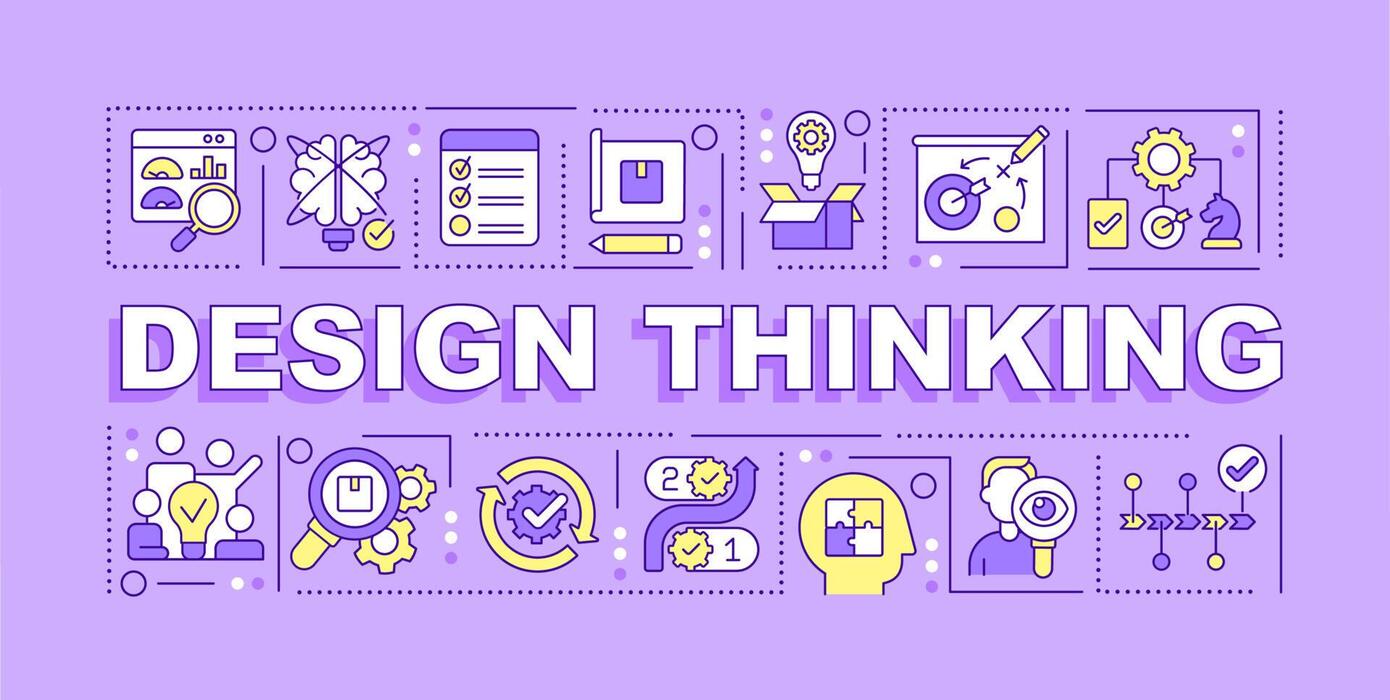 DESIGN THINKING

2

1