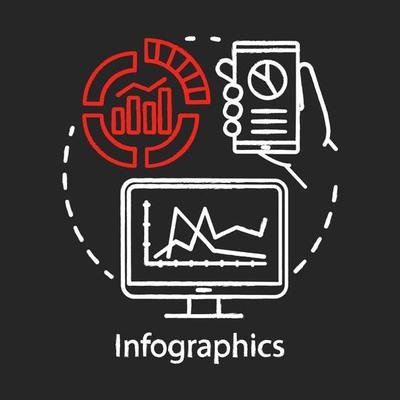 Infographics