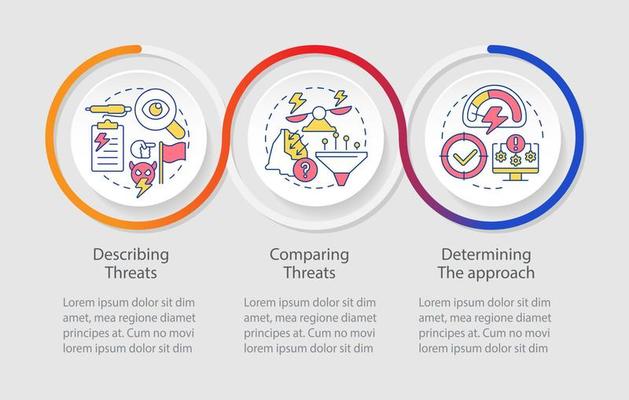 Describing Threats

Lorem ipsum dolor sit dim amet, mea regione diamet principes at. Cum no movi lorem ipsum dolor sit dim

Comparing Threats

Lorem ipsum dolor sit dim amet, mea regione diamet principes at. Cum no movi lorem ipsum dolor sit dim

Determining The approach

Lorem ipsum dolor sit dim amet, mea regione diamet principes at. Cum no movi lorem ipsum dolor sit dim