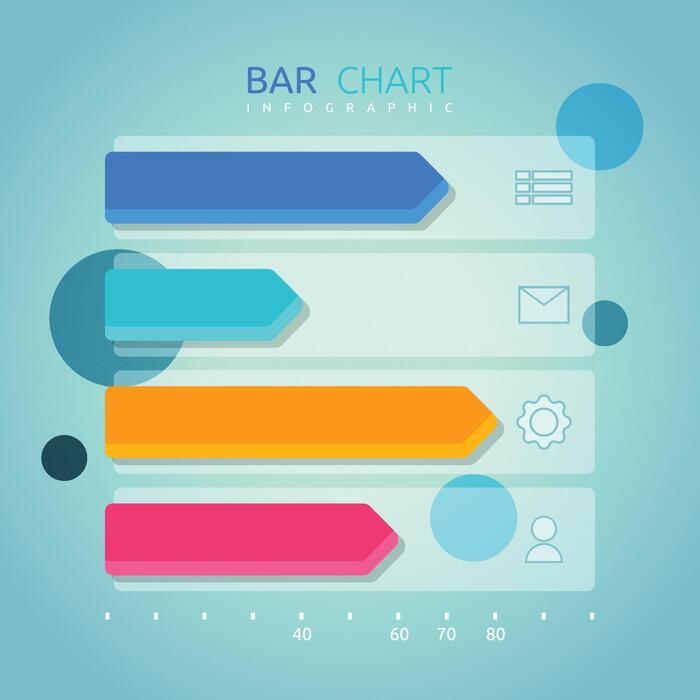 BAR CHART
INFOGRAPHIC

40 60 70 80