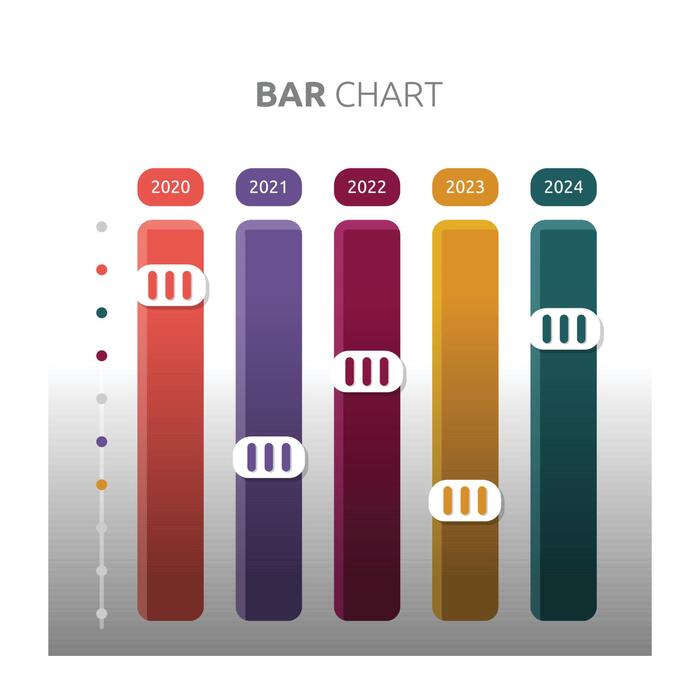 BAR CHART

2020
2021
2022
2023
2024