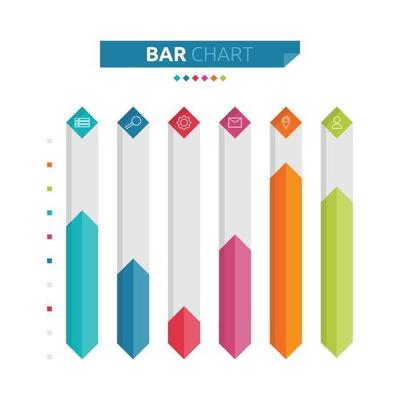 BAR CHART