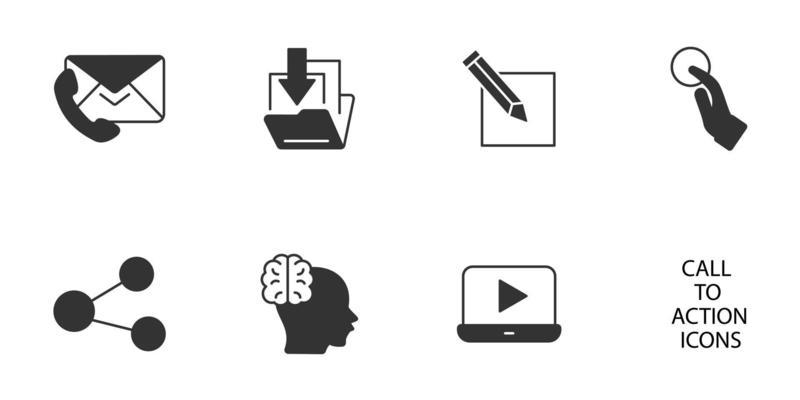 CALL TO ACTION ICONS