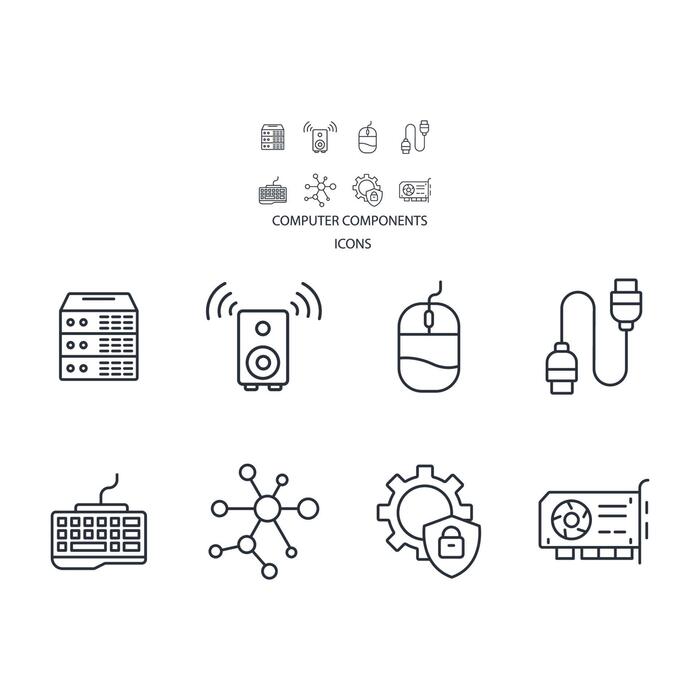 COMPUTER COMPONENTS
ICONS