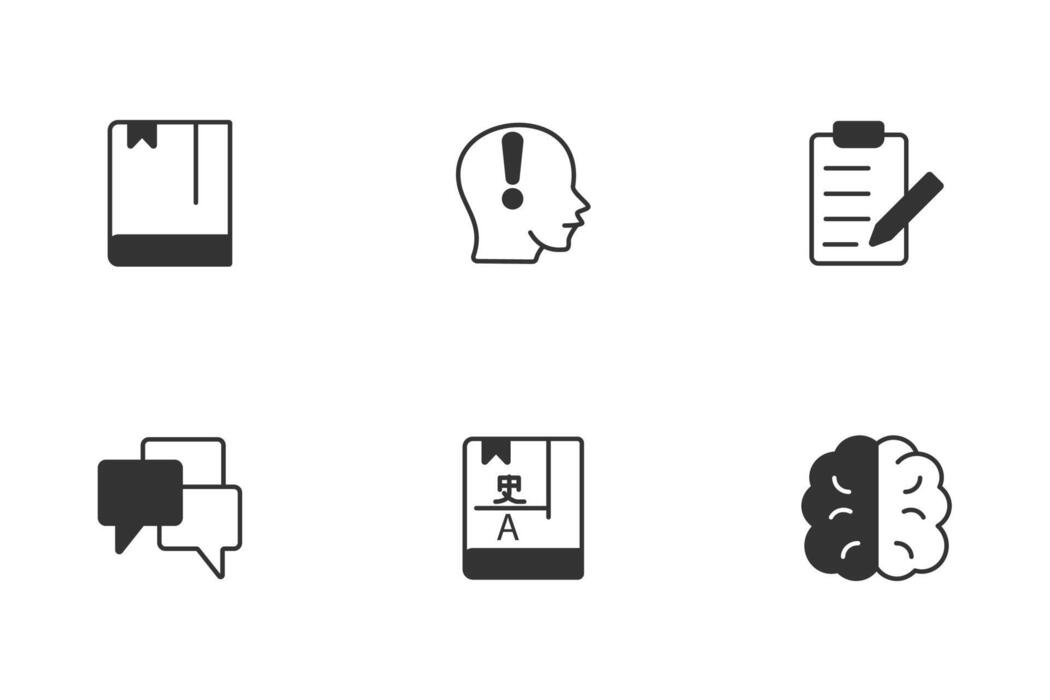 史
A