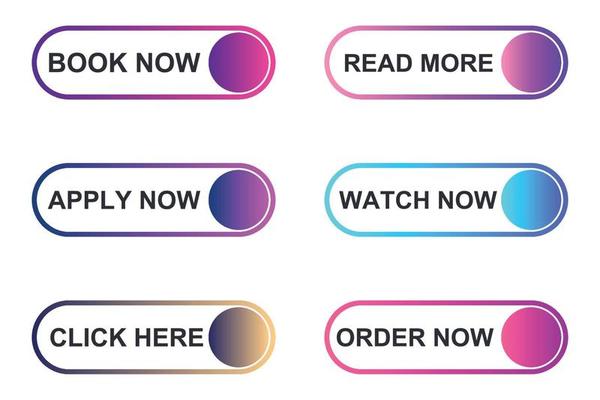 BOOK NOW

READ MORE

APPLY NOW

WATCH NOW

CLICK HERE

ORDER NOW