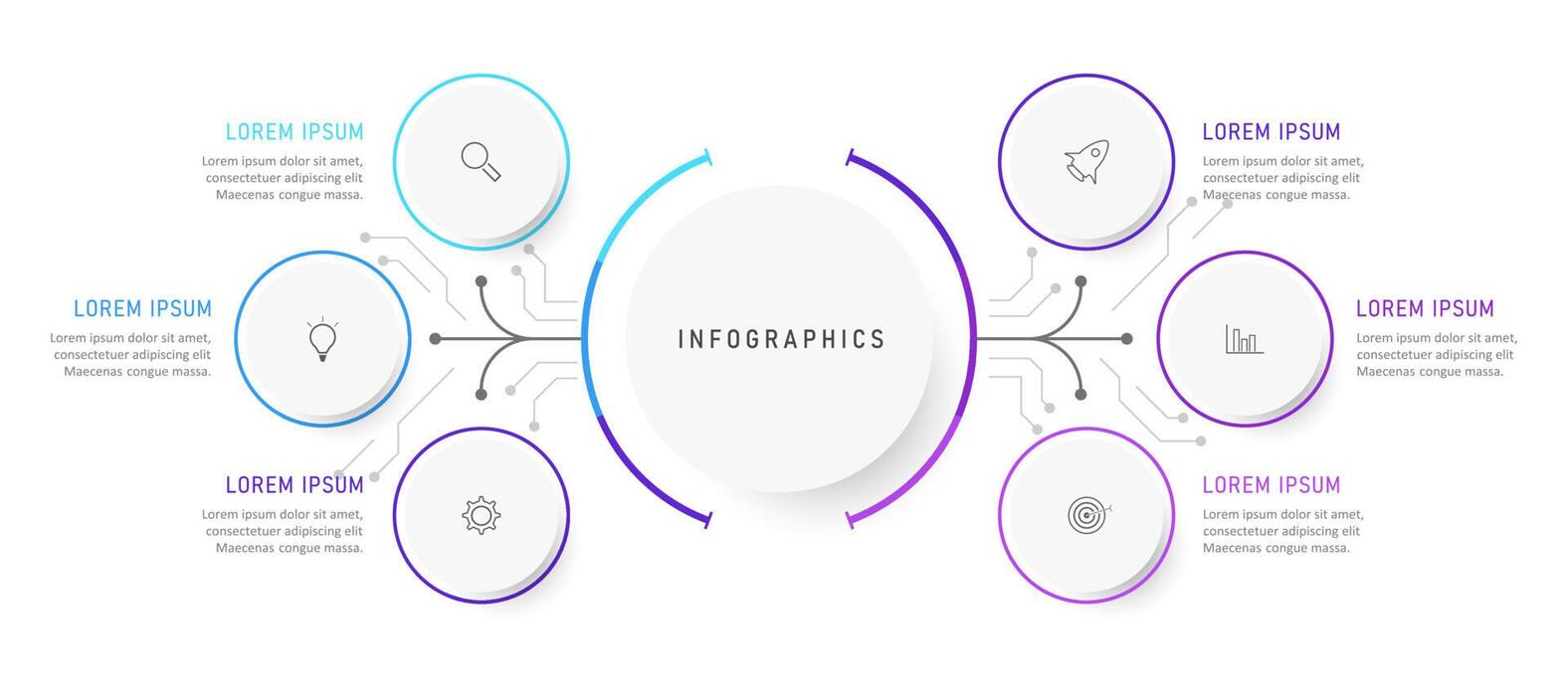 LOREM IPSUM
Lorem ipsum dolor sit amet, consectetuer adipiscing elit Maecenas congue massa.

LOREM IPSUM
Lorem ipsum dolor sit amet, consectetuer adipiscing elit Maecenas congue massa.

LOREM IPSUM
Lorem ipsum dolor sit amet, consectetuer adipiscing elit Maecenas congue massa.

INFOGRAPHICS

LOREM IPSUM
Lorem ipsum dolor sit amet, consectetuer adipiscing elit Maecenas congue massa.

LOREM IPSUM
Lorem ipsum dolor sit amet, consectetuer adipiscing elit Maecenas congue massa.

LOREM IPSUM
Lorem ipsum dolor sit amet, consectetuer adipiscing elit Maecenas congue massa.