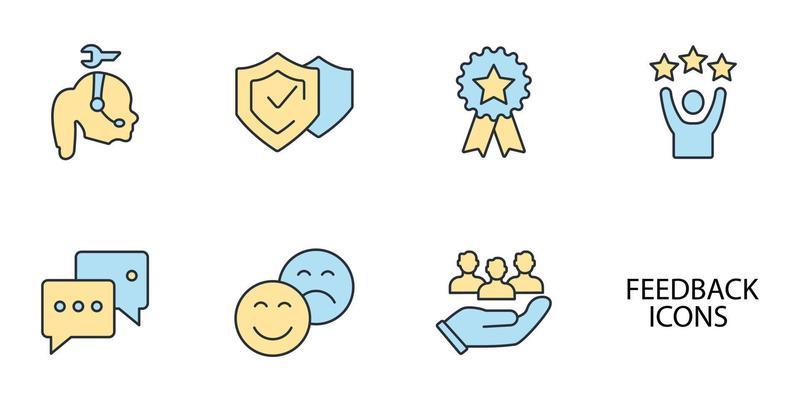 FEEDBACK
ICONS