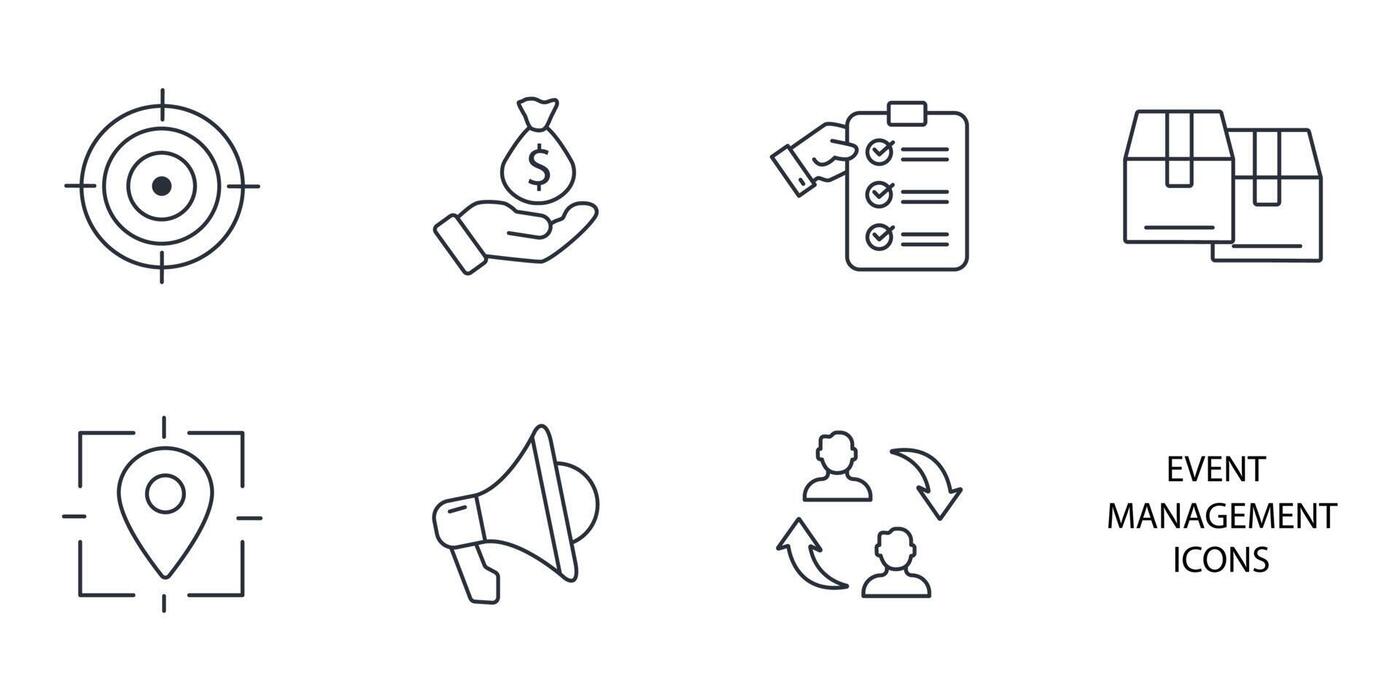 $

EVENT
MANAGEMENT
ICONS