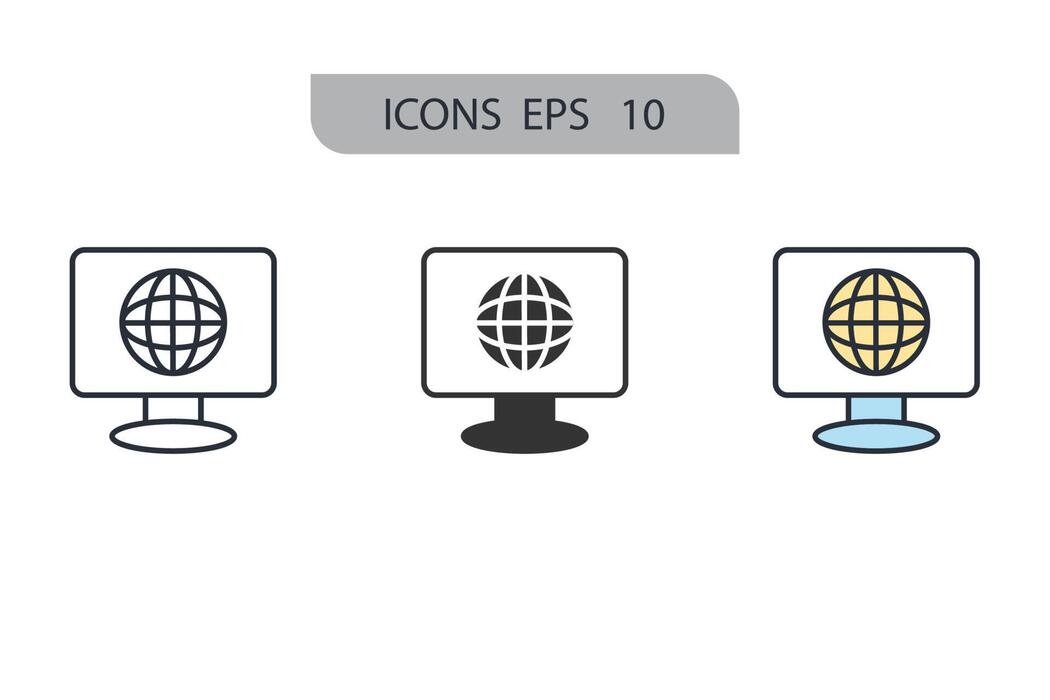 ICONS EPS 10