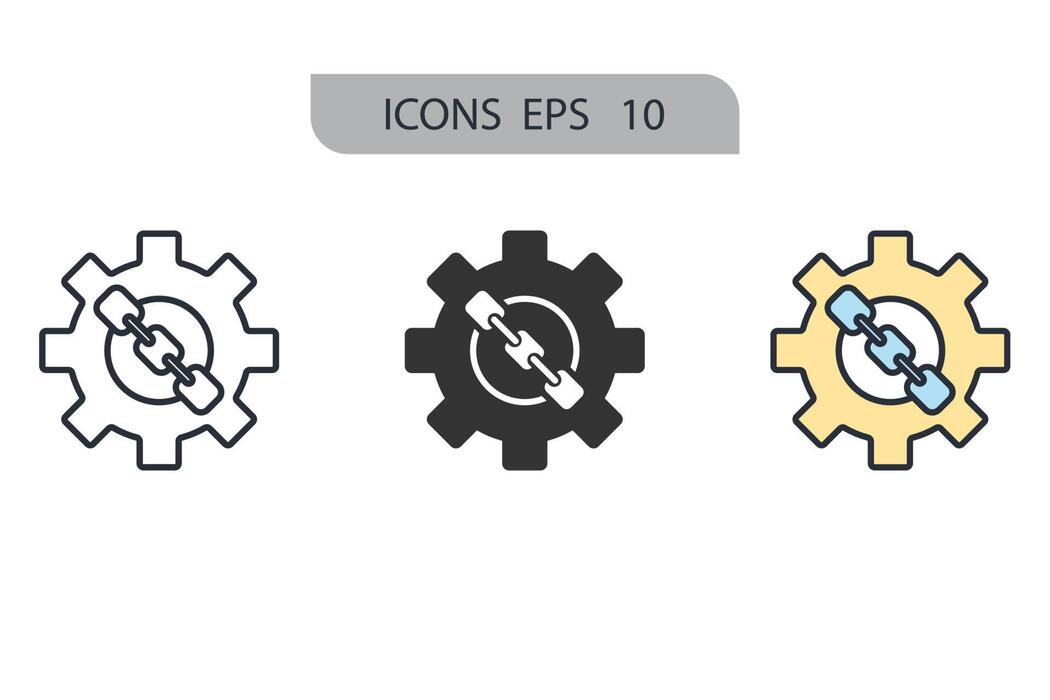 ICONS EPS 10