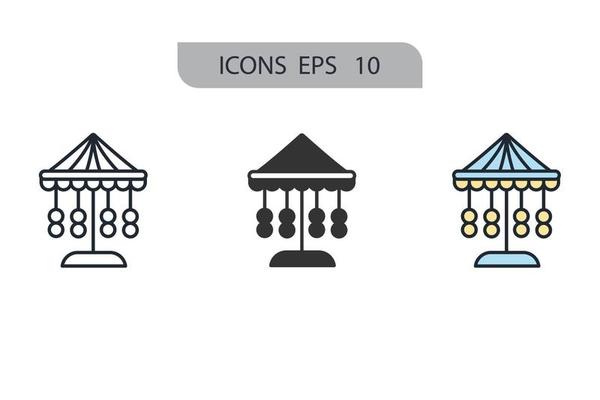 ICONS EPS 10