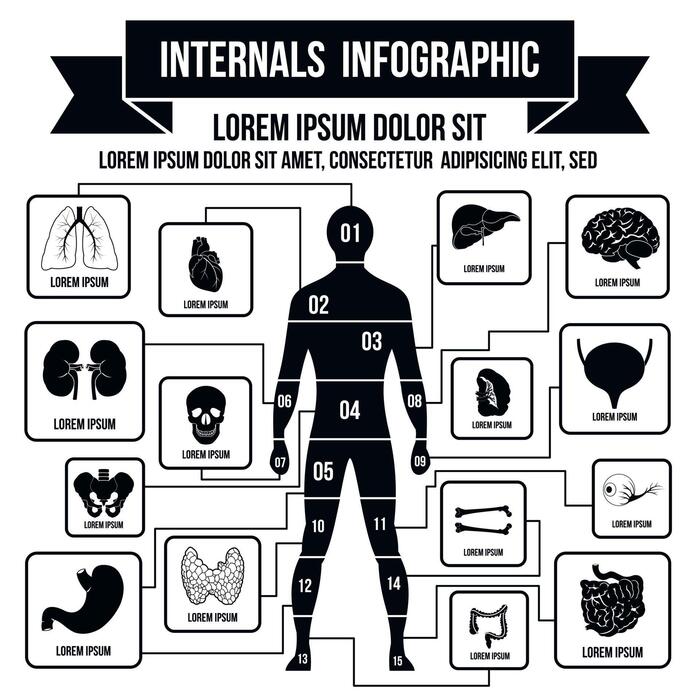 INTERNALS INFOGRAPHIC

LOREM IPSUM DOLOR SIT

LOREM IPSUM DOLOR SIT AMET, CONSECTETUR ADIPISICING ELIT, SED

LOREM IPSUM

LOREM IPSUM

LOREM IPSUM

LOREM IPSUM

LOREM IPSUM

LOREM IPSUM

LOREM IPSUM

LOREM IPSUM

01

02

03

04

05

06

07

08

09

10

11

12

13

14

15

LOREM IPSUM

LOREM IPSUM

LOREM IPSUM

LOREM IPSUM

LOREM IPSUM

LOREM IPSUM

LOREM IPSUM

LOREM IPSUM