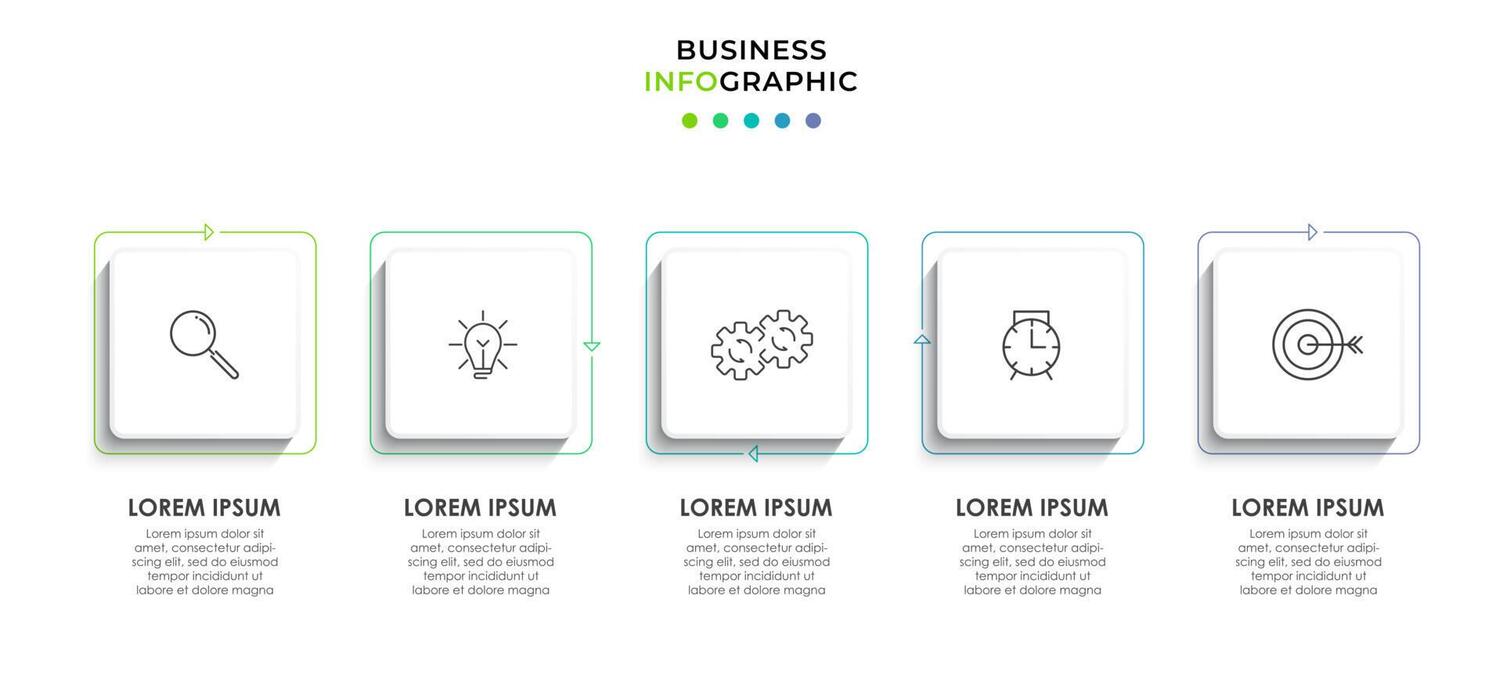 BUSINESS
INFOGRAPHIC

LOREM IPSUM

Lorem ipsum dolor sit amet, consectetur adipiscing elit, sed do eiusmod tempor incididunt ut labore et dolore magna

LOREM IPSUM

Lorem ipsum dolor sit amet, consectetur adipiscing elit, sed do eiusmod tempor incididunt ut labore et dolore magna

LOREM IPSUM

Lorem ipsum dolor sit amet, consectetur adipiscing elit, sed do eiusmod tempor incididunt ut labore et dolore magna

LOREM IPSUM

Lorem ipsum dolor sit amet, consectetur adipiscing elit, sed do eiusmod tempor incididunt ut labore et dolore magna

LOREM IPSUM

Lorem ipsum dolor sit amet, consectetur adipiscing elit, sed do eiusmod tempor incididunt ut labore et dolore magna