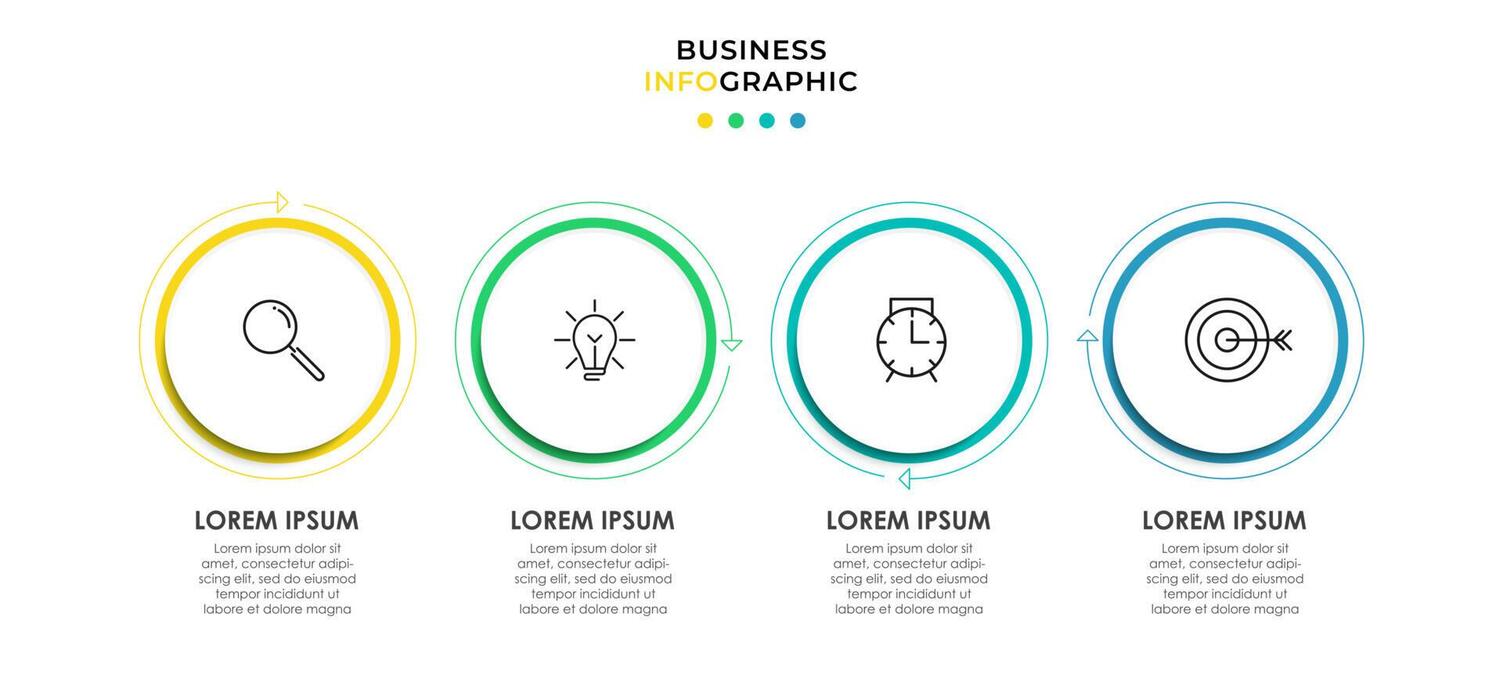 BUSINESS
INFOGRAPHIC

LOREM IPSUM

Lorem ipsum dolor sit amet, consectetur adipiscing elit, sed do eiusmod tempor incididunt ut labore et dolore magna

LOREM IPSUM

Lorem ipsum dolor sit amet, consectetur adipiscing elit, sed do eiusmod tempor incididunt ut labore et dolore magna

LOREM IPSUM

Lorem ipsum dolor sit amet, consectetur adipiscing elit, sed do eiusmod tempor incididunt ut labore et dolore magna

LOREM IPSUM

Lorem ipsum dolor sit amet, consectetur adipiscing elit, sed do eiusmod tempor incididunt ut labore et dolore magna