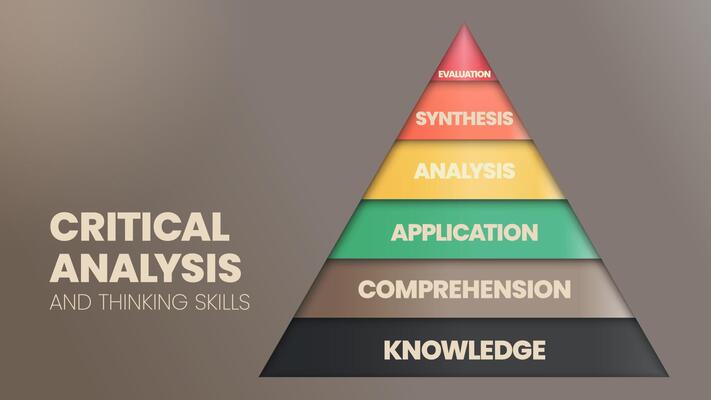 CRITICAL ANALYSIS
AND THINKING SKILLS

EVALUATION
SYNTHESIS
ANALYSIS
APPLICATION
COMPREHENSION
KNOWLEDGE