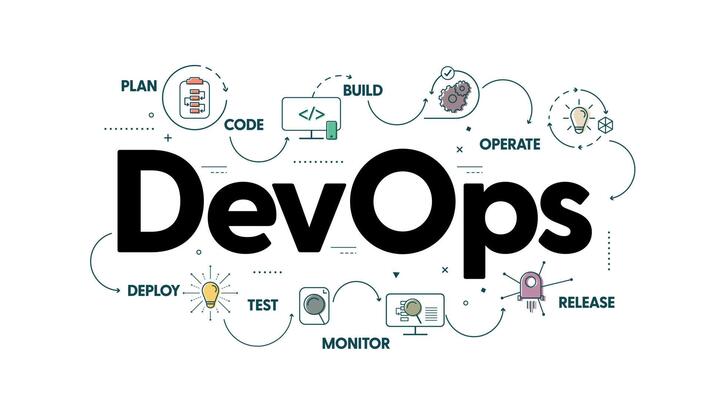 PLAN

CODE

</>

BUILD

OPERATE

DevOps

DEPLOY

TEST

MONITOR

RELEASE