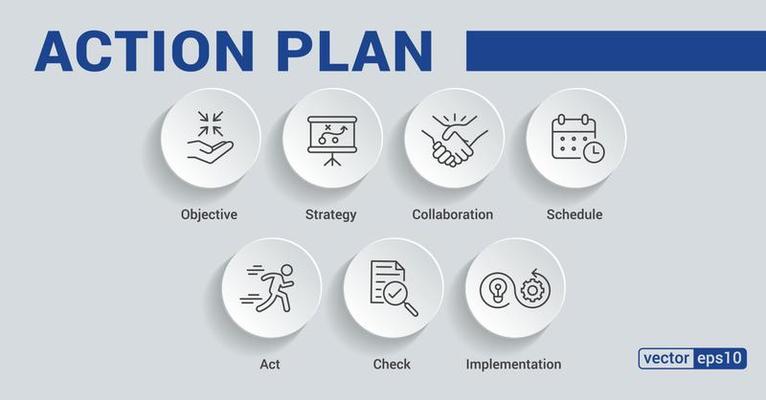 ACTION PLAN

Objective

Strategy

Collaboration

Schedule

Act

Check

Implementation

vector eps10