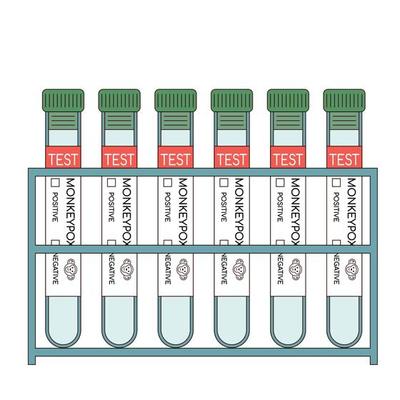 TEST
MONKEYPOX
POSITIVE
NEGATIVE

TEST
MONKEYPOX
POSITIVE
NEGATIVE

TEST
MONKEYPOX
POSITIVE
NEGATIVE

TEST
MONKEYPOX
POSITIVE
NEGATIVE

TEST
MONKEYPOX
POSITIVE
NEGATIVE

TEST
MONKEYPOX
POSITIVE
NEGATIVE