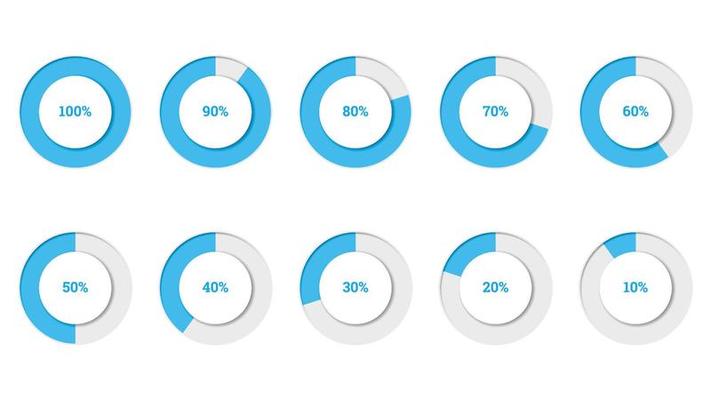 100% 90% 80% 70% 60%

50% 40% 30% 20% 10%