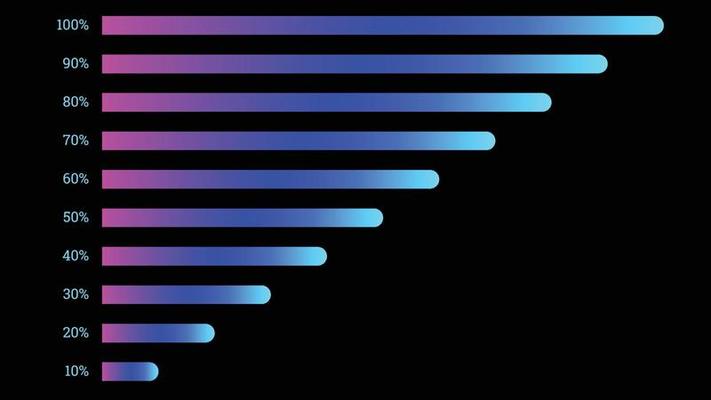 100%
90%
80%
70%
60%
50%
40%
30%
20%
10%