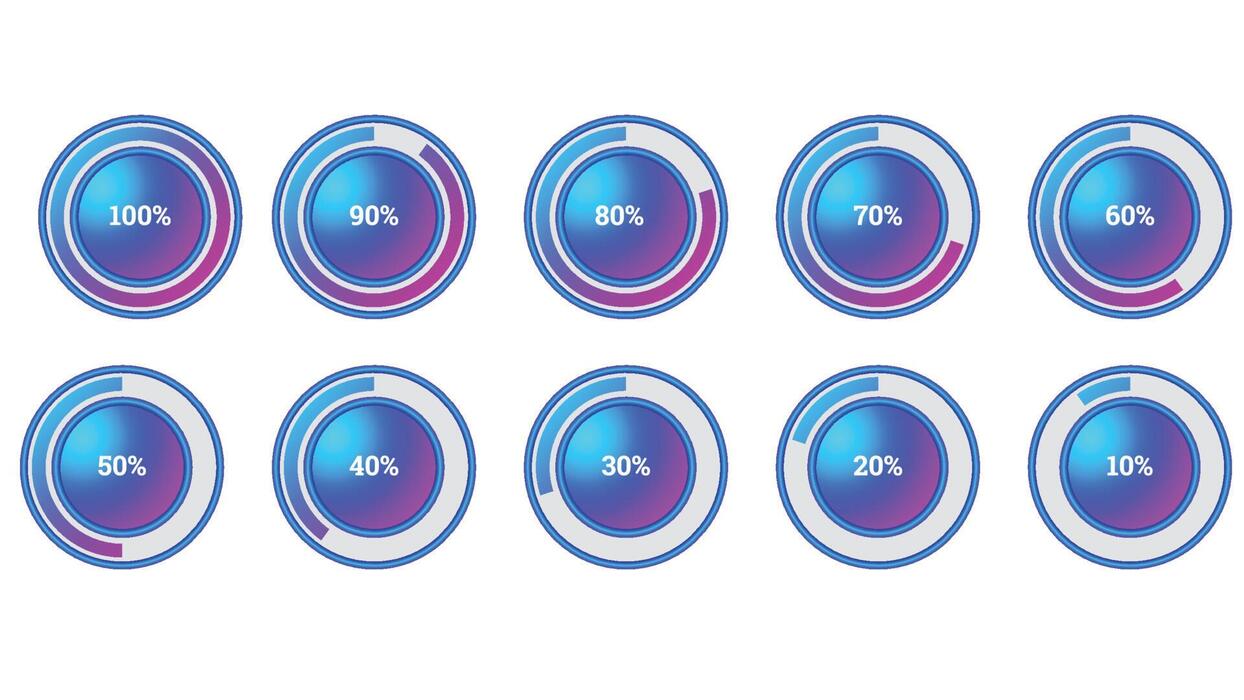 100%
90%
80%
70%
60%
50%
40%
30%
20%
10%