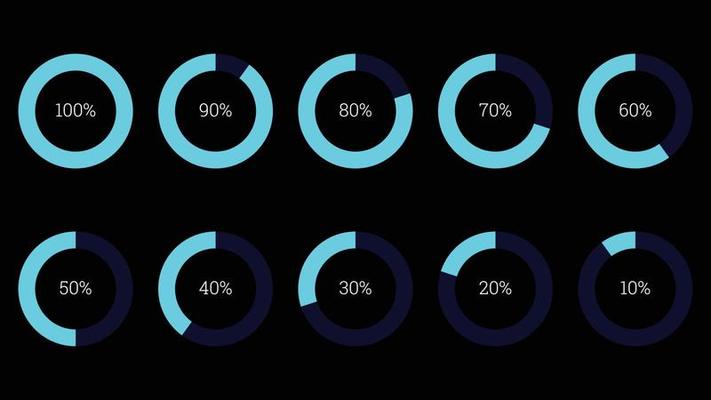 100%

90%

80%

70%

60%

50%

40%

30%

20%

10%