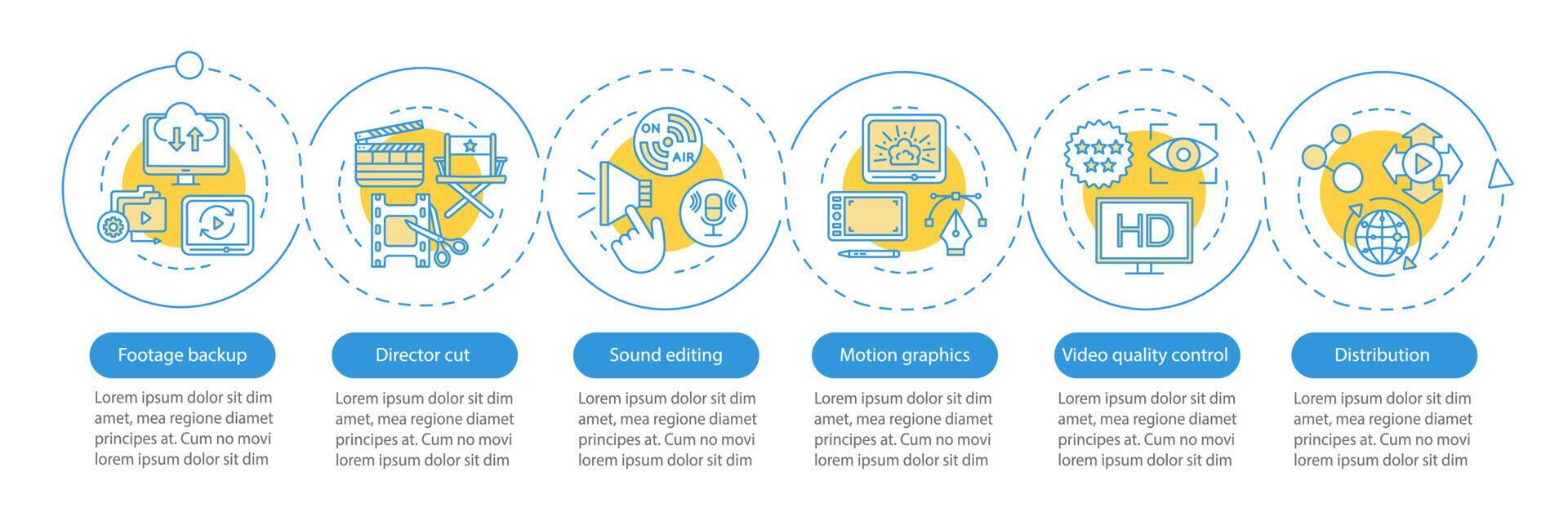 ON AIR

HD

Footage backup

Lorem ipsum dolor sit dim amet, mea regione diamet principes at. Cum no movi lorem ipsum dolor sit dim

Director cut

Lorem ipsum dolor sit dim amet, mea regione diamet principes at. Cum no movi lorem ipsum dolor sit dim

Sound editing

Lorem ipsum dolor sit dim amet, mea regione diamet principes at. Cum no movi lorem ipsum dolor sit dim

Motion graphics

Lorem ipsum dolor sit dim amet, mea regione diamet principes at. Cum no movi lorem ipsum dolor sit dim

Video quality control

Lorem ipsum dolor sit dim amet, mea regione diamet principes at. Cum no movi lorem ipsum dolor sit dim

Distribution

Lorem ipsum dolor sit dim amet, mea regione diamet principes at. Cum no movi lorem ipsum dolor sit dim