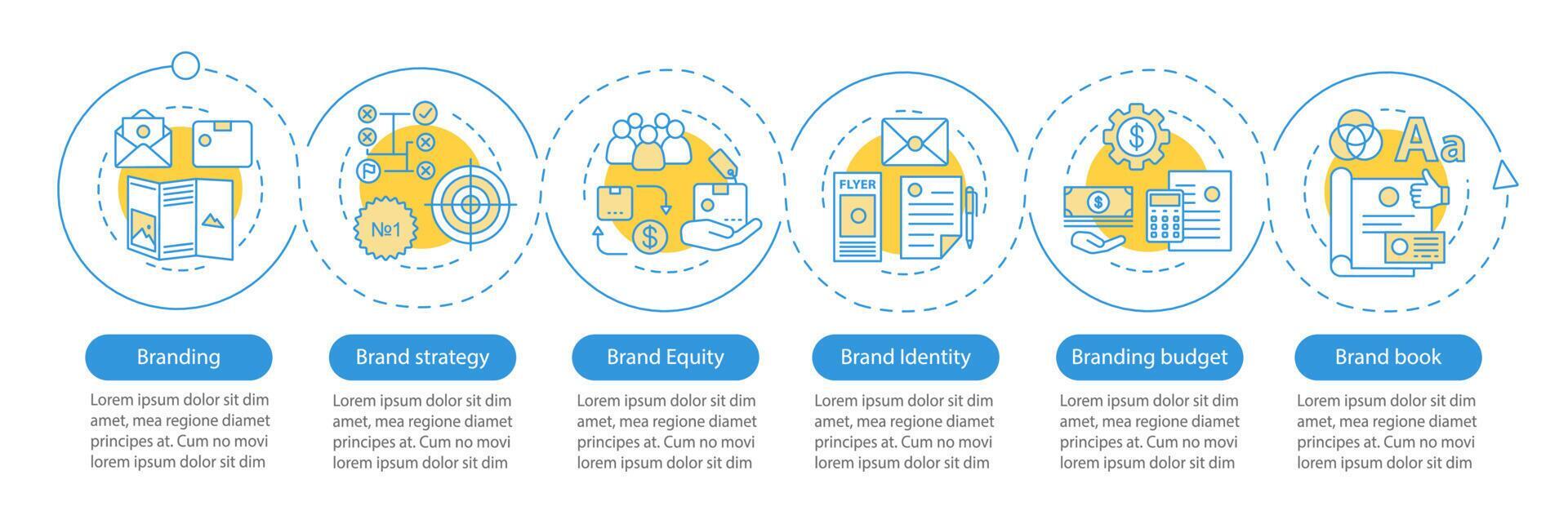 №1

FLYER

Aa

Branding

Lorem ipsum dolor sit dim amet, mea regione diamet principes at. Cum no movi lorem ipsum dolor sit dim

Brand strategy

Lorem ipsum dolor sit dim amet, mea regione diamet principes at. Cum no movi lorem ipsum dolor sit dim

Brand Equity

Lorem ipsum dolor sit dim amet, mea regione diamet principes at. Cum no movi lorem ipsum dolor sit dim

Brand Identity

Lorem ipsum dolor sit dim amet, mea regione diamet principes at. Cum no movi lorem ipsum dolor sit dim

Branding budget

Lorem ipsum dolor sit dim amet, mea regione diamet principes at. Cum no movi lorem ipsum dolor sit dim

Brand book

Lorem ipsum dolor sit dim amet, mea regione diamet principes at. Cum no movi lorem ipsum dolor sit dim