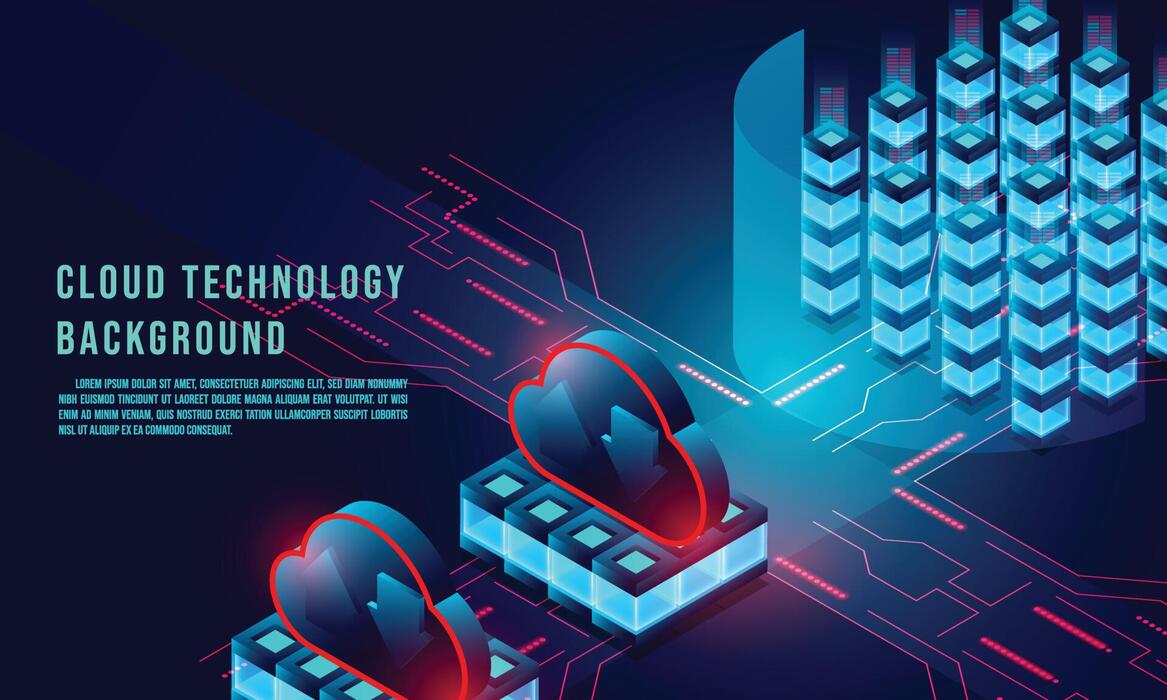 CLOUD TECHNOLOGY
BACKGROUND

LOREM IPSUM DOLOR SIT AMET, CONSECTETUER ADIPISCING ELIT, SED DIAM NONUMMY NIBH EUISMOD TINCIDUNT UT LAOREET DOLORE MAGNA ALIQUAM ERAT VOLUTPAT. UT WISI ENIM AD MINIM VENIAM, QUIS NOSTRUD EXERCI TATION ULLAMCORPER SUSCIPIT LOBORTIS NISL UT ALIQUIP EX EA COMMODO CONSEQUAT.