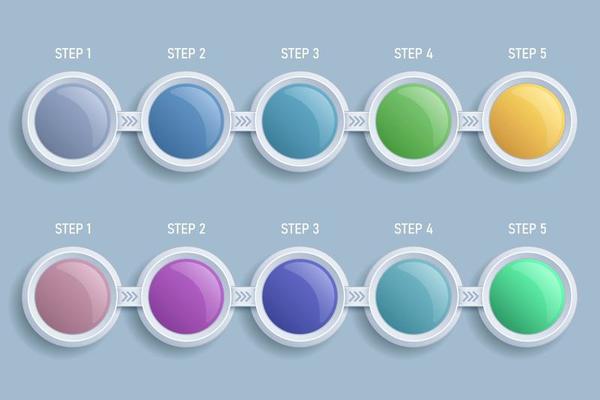 STEP 1
STEP 2
STEP 3
STEP 4
STEP 5

STEP 1
STEP 2
STEP 3
STEP 4
STEP 5