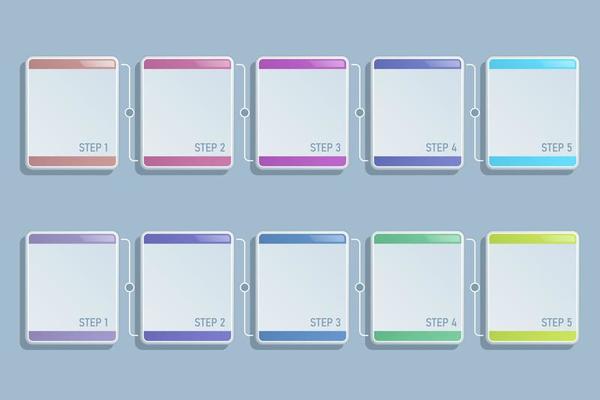 STEP 1

STEP 2

STEP 3

STEP 4

STEP 5

STEP 1

STEP 2

STEP 3

STEP 4

STEP 5