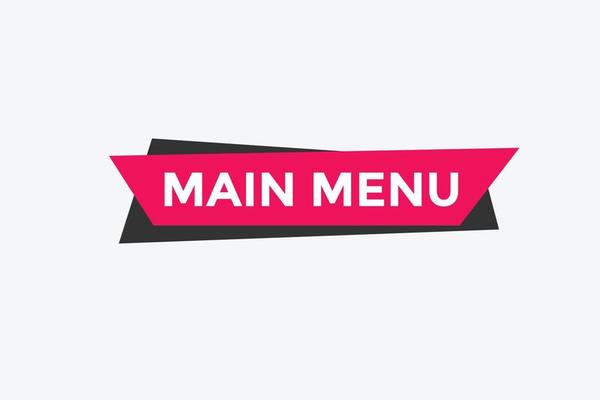 MAIN MENU