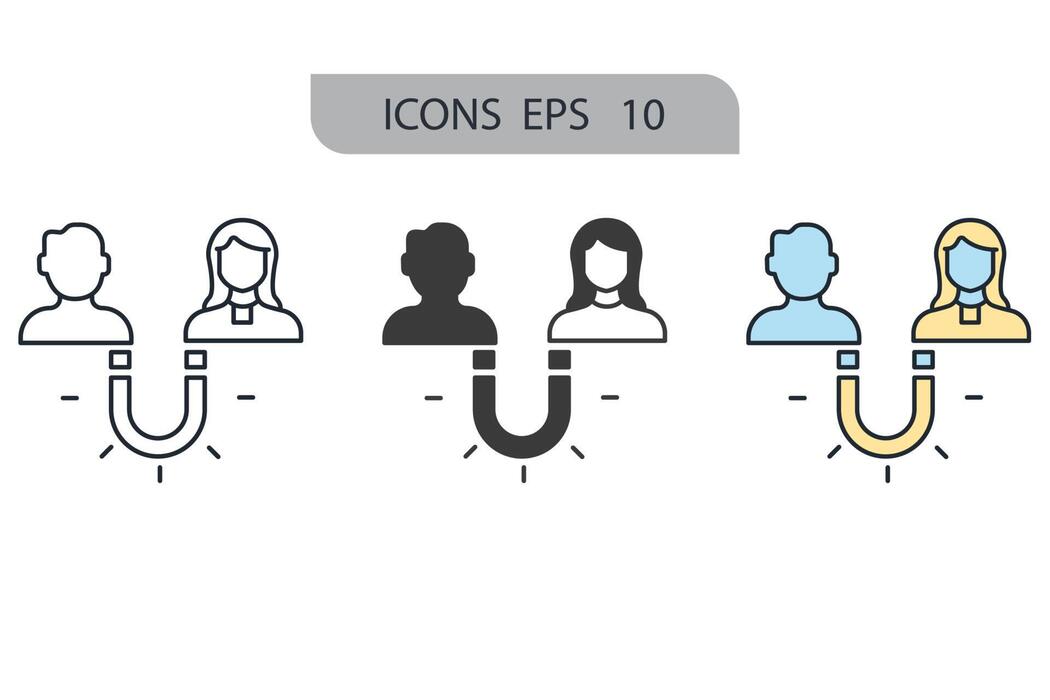 ICONS EPS 10