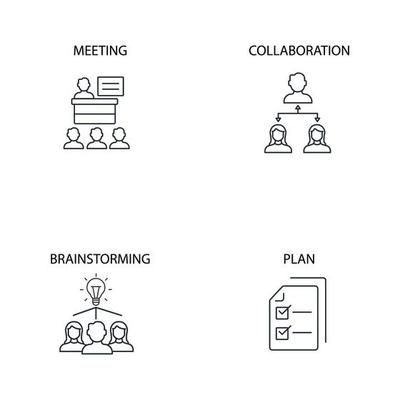 MEETING

COLLABORATION

BRAINSTORMING

PLAN