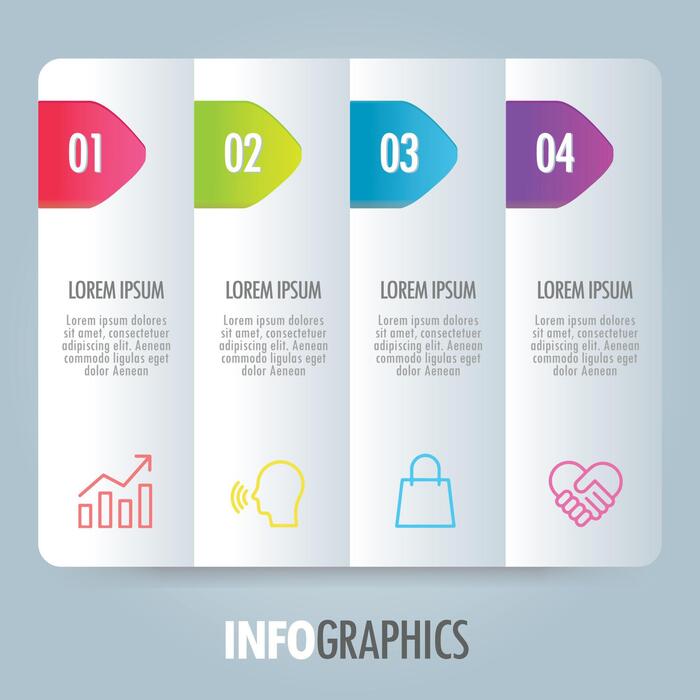 01

LOREM IPSUM

Lorem ipsum dolores sit amet, consectetuer adipiscing elit. Aenean commodo ligulas eget dolor Aenean

02

LOREM IPSUM

Lorem ipsum dolores sit amet, consectetuer adipiscing elit. Aenean commodo ligulas eget dolor Aenean

03

LOREM IPSUM

Lorem ipsum dolores sit amet, consectetuer adipiscing elit. Aenean commodo ligulas eget dolor Aenean

04

LOREM IPSUM

Lorem ipsum dolores sit amet, consectetuer adipiscing elit. Aenean commodo ligulas eget dolor Aenean

INFOGRAPHICS