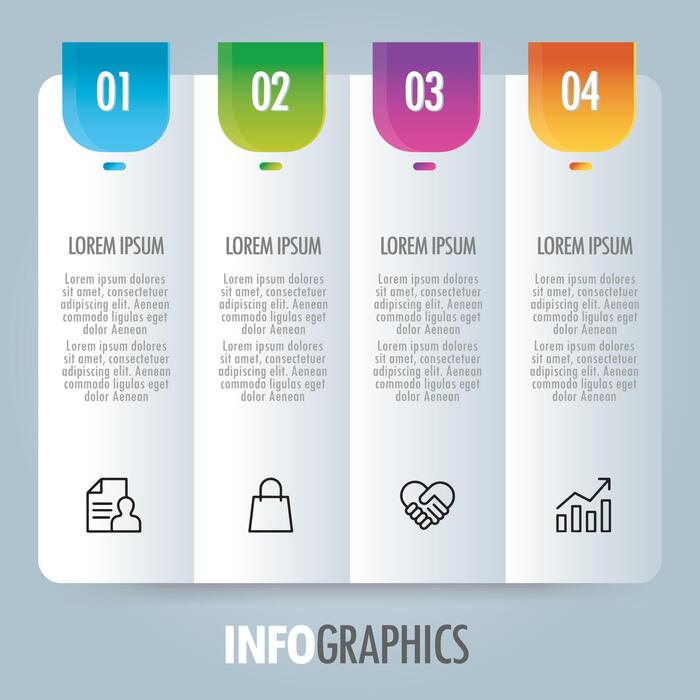 01

LOREM IPSUM

Lorem ipsum dolores sit amet, consectetuer adipiscing elit. Aenean commodo ligulas eget dolor Aenean

Lorem ipsum dolores sit amet, consectetuer adipiscing elit. Aenean commodo ligulas eget dolor Aenean

02

LOREM IPSUM

Lorem ipsum dolores sit amet, consectetuer adipiscing elit. Aenean commodo ligulas eget dolor Aenean

Lorem ipsum dolores sit amet, consectetuer adipiscing elit. Aenean commodo ligulas eget dolor Aenean

03

LOREM IPSUM

Lorem ipsum dolores sit amet, consectetuer adipiscing elit. Aenean commodo ligulas eget dolor Aenean

Lorem ipsum dolores sit amet, consectetuer adipiscing elit. Aenean commodo ligulas eget dolor Aenean

04

LOREM IPSUM

Lorem ipsum dolores sit amet, consectetuer adipiscing elit. Aenean commodo ligulas eget dolor Aenean

Lorem ipsum dolores sit amet, consectetuer adipiscing elit. Aenean commodo ligulas eget dolor Aenean

INFOGRAPHICS