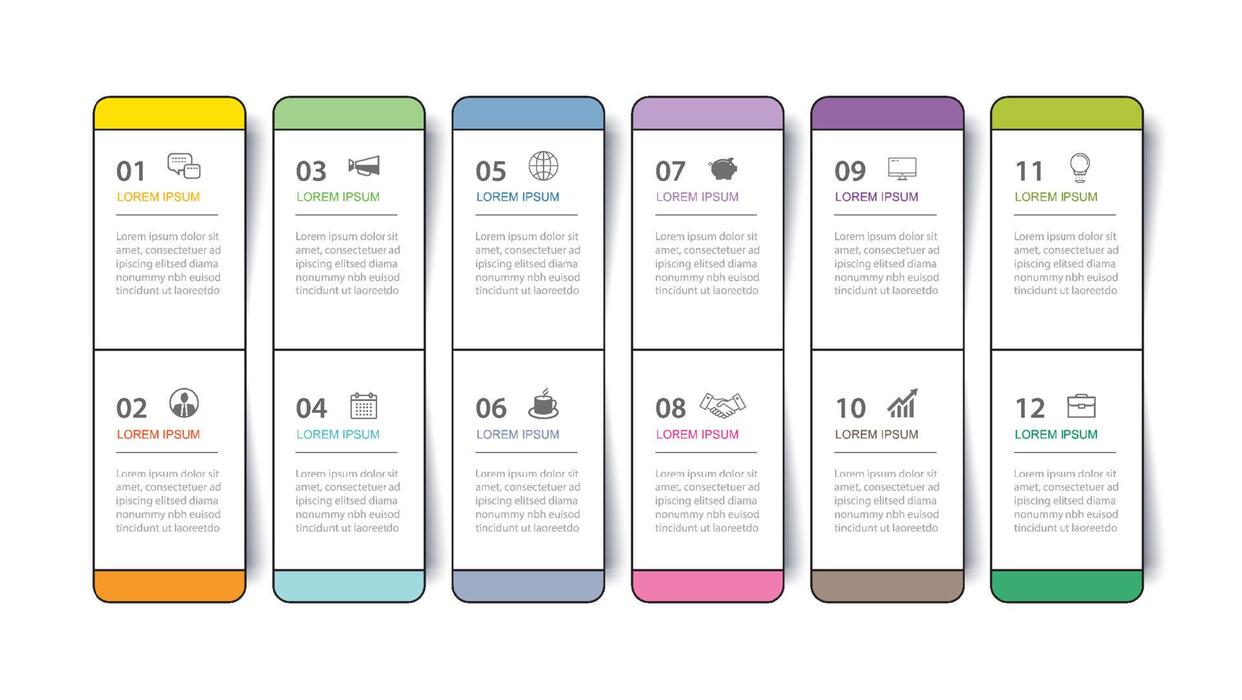 01
LOREM IPSUM

Lorem ipsum dolor sit amet, consectetuer ad ipiscing elitsed diama nonummy nbh euisod tincidunt ut laoreetdo

02
LOREM IPSUM

Lorem ipsum dolor sit amet, consectetuer ad ipiscing elitsed diama nonummy nbh euisod tincidunt ut laoreetdo

03
LOREM IPSUM

Lorem ipsum dolor sit amet, consectetuer ad ipiscing elitsed diama nonummy nbh euisod tincidunt ut laoreetdo

04
LOREM IPSUM

Lorem ipsum dolor sit amet, consectetuer ad ipiscing elitsed diama nonummy nbh euisod tincidunt ut laoreetdo

05
LOREM IPSUM

Lorem ipsum dolor sit amet, consectetuer ad ipiscing elitsed diama nonummy nbh euisod tincidunt ut laoreetdo

06
LOREM IPSUM

Lorem ipsum dolor sit amet, consectetuer ad ipiscing elitsed diama nonummy nbh euisod tincidunt ut laoreetdo

07
LOREM IPSUM

Lorem ipsum dolor sit amet, consectetuer ad ipiscing elitsed diama nonummy nbh euisod tincidunt ut laoreetdo

08
LOREM IPSUM

Lorem ipsum dolor sit amet, consectetuer ad ipiscing elitsed diama nonummy nbh euisod tincidunt ut laoreetdo

09
LOREM IPSUM

Lorem ipsum dolor sit amet, consectetuer ad ipiscing elitsed diama nonummy nbh euisod tincidunt ut laoreetdo

10
LOREM IPSUM

Lorem ipsum dolor sit amet, consectetuer ad ipiscing elitsed diama nonummy nbh euisod tincidunt ut laoreetdo

11
LOREM IPSUM

Lorem ipsum dolor sit amet, consectetuer ad ipiscing elitsed diama nonummy nbh euisod tincidunt ut laoreetdo

12
LOREM IPSUM

Lorem ipsum dolor sit amet, consectetuer ad ipiscing elitsed diama nonummy nbh euisod tincidunt ut laoreetdo